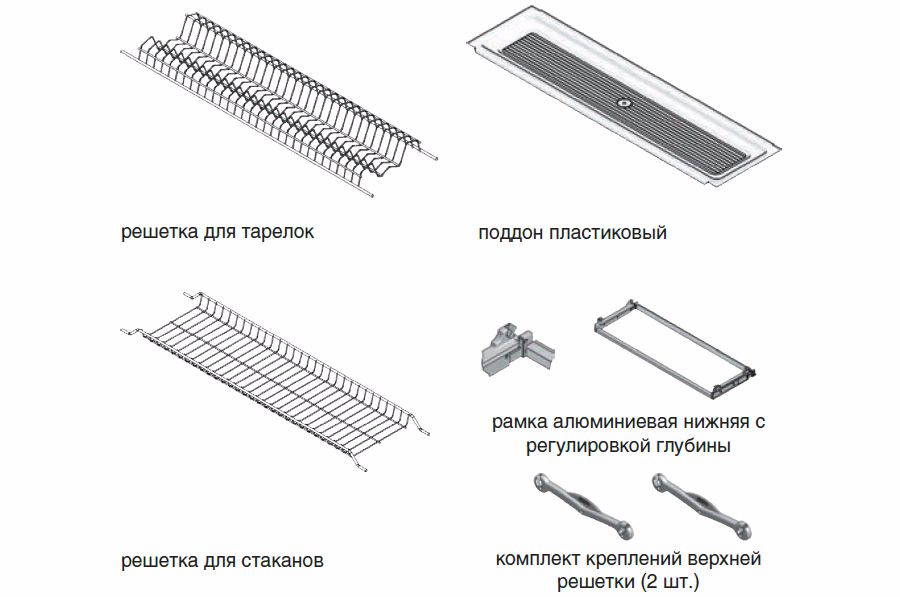 решетка для тарелок

поддон пластиковый

решетка для стаканов

рамка алюминиевая нижняя с регулировкой глубины

комплект креплений верхней решетки (2 шт.)