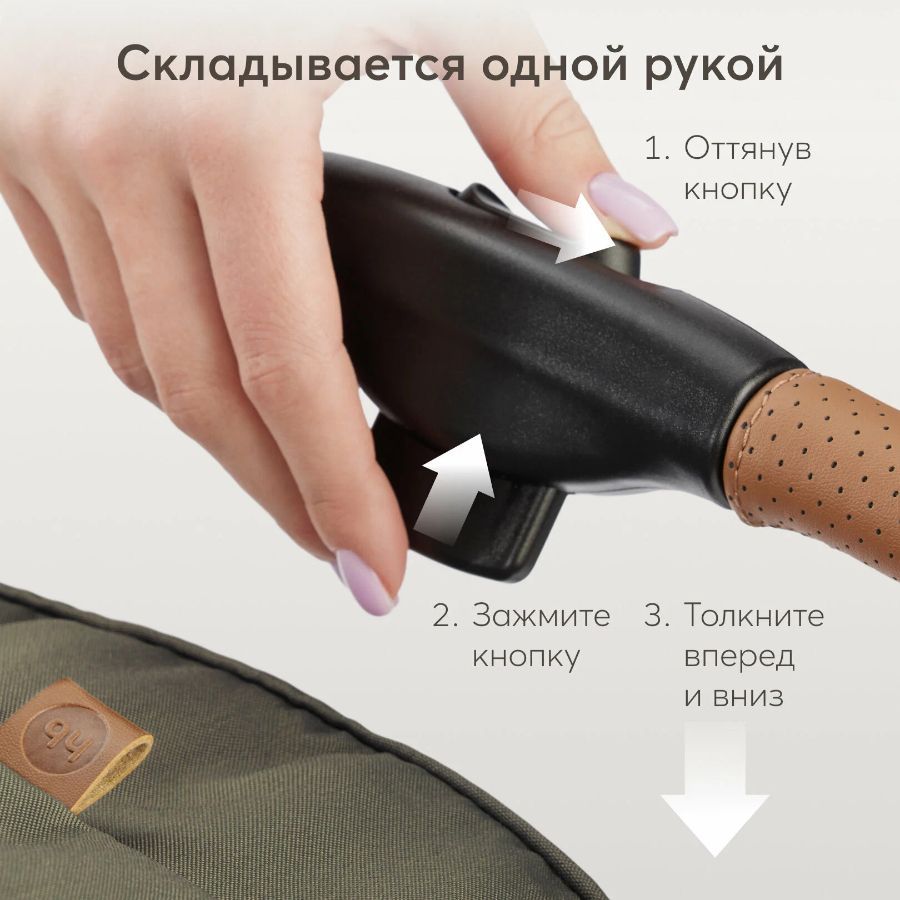 Складывается одной рукой

1. Оттянув кнопку

2. Зажмите кнопку

3. Толкните вперед и вниз

hb