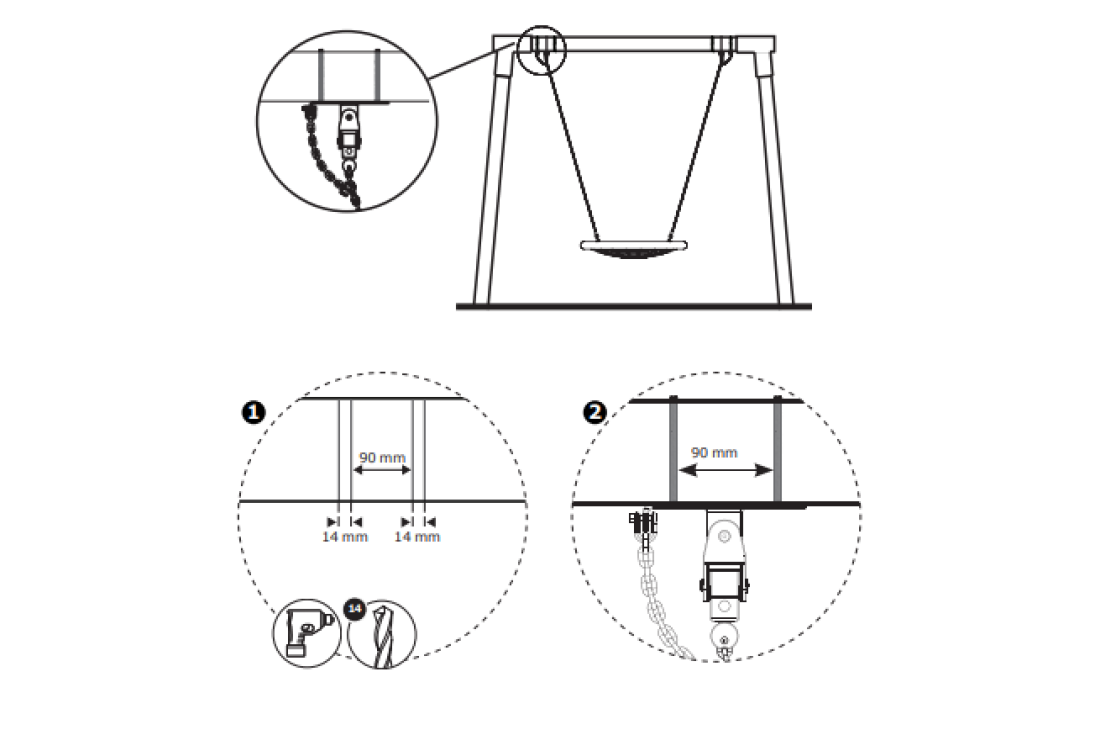 1

90 mm

14 mm 14 mm

14

2

90 mm