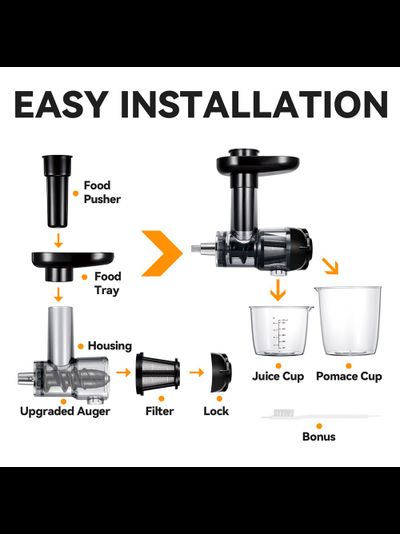 EASY INSTALLATION

Food Pusher

Food Tray

Housing

Upgraded Auger

Filter

Lock

Juice Cup

Pomace Cup

Bonus