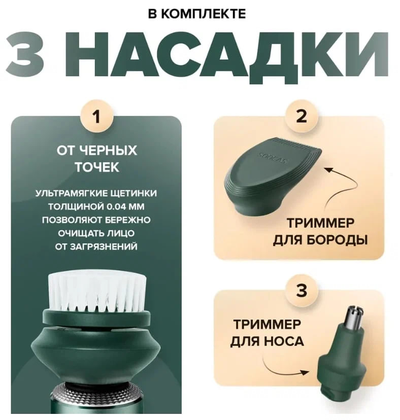 В КОМПЛЕКТЕ

3 НАСАДКИ

1

ОТ ЧЕРНЫХ ТОЧЕК

УЛЬТРАМЯГКИЕ ЩЕТИНКИ ТОЛЩИНОЙ 0.04 ММ ПОЗВОЛЯЮТ БЕРЕЖНО ОЧИЩАТЬ ЛИЦО ОТ ЗАГРЯЗНЕНИЙ

2

SOOCAS

ТРИММЕР ДЛЯ БОРОДЫ

3

ТРИММЕР ДЛЯ НОСА