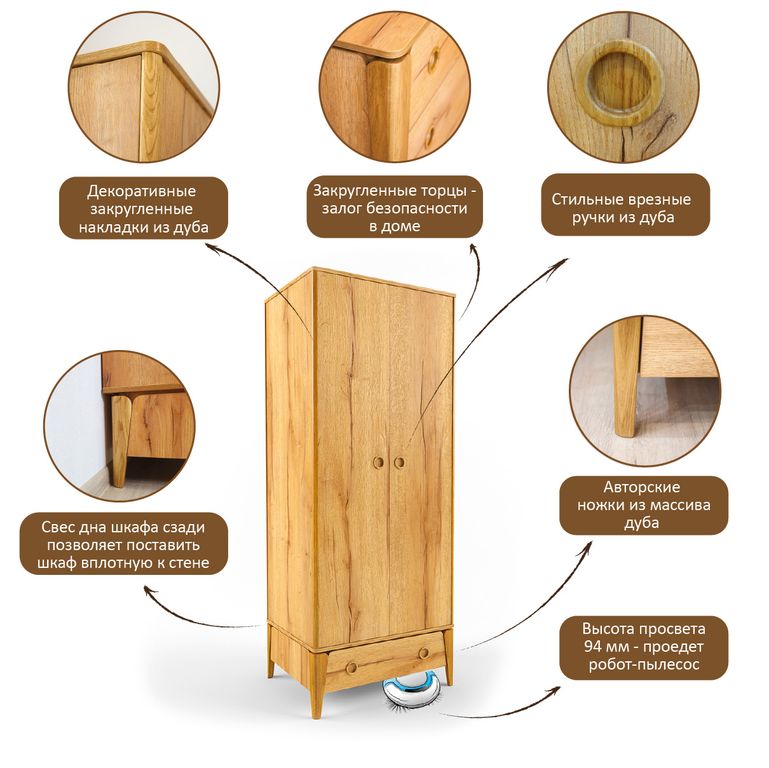 Декоративные закругленные накладки из дуба

Закругленные торцы - залог безопасности в доме

Стильные врезные ручки из дуба

Свес дна шкафа сзади позволяет поставить шкаф вплотную к стене

Авторские ножки из массива дуба

Высота просвета 94 мм - проедет робот-пылесос