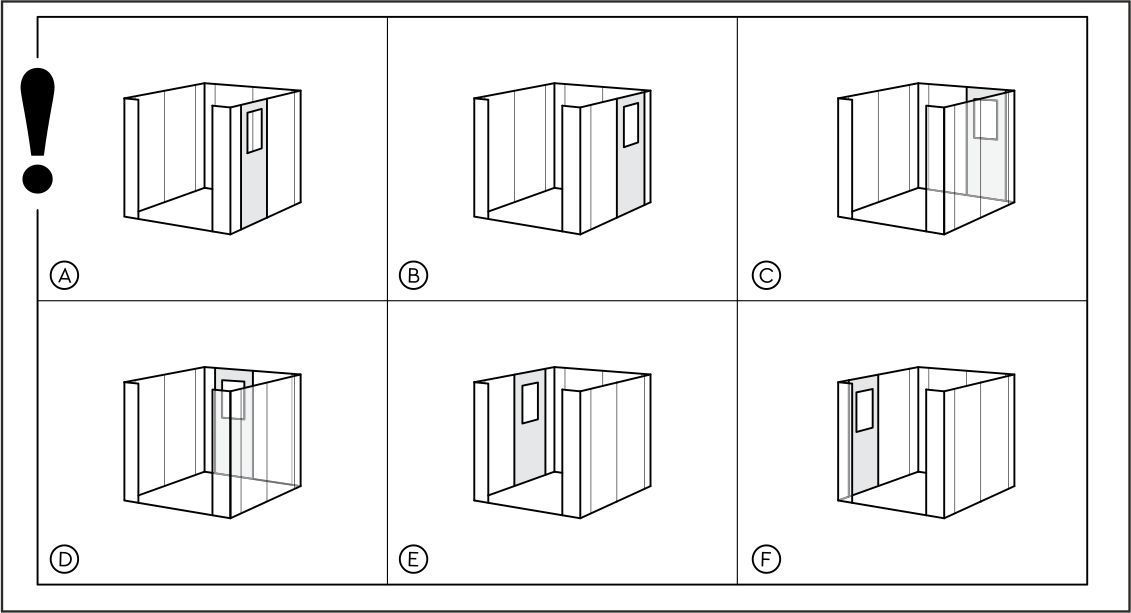 !

A

B

C

D

E

F