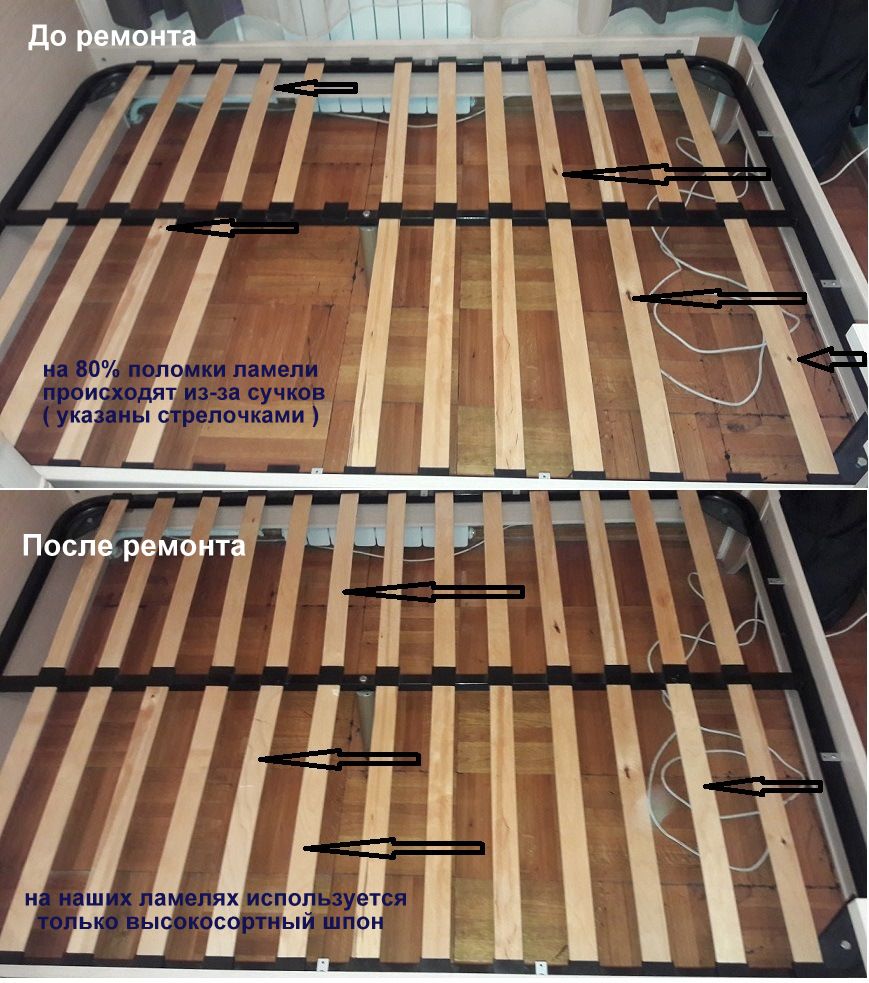 До ремонта

на 80% поломки ламели происходят из-за сучков ( указаны стрелочками )

После ремонта

на наших ламелях используется только высокосортный шпон