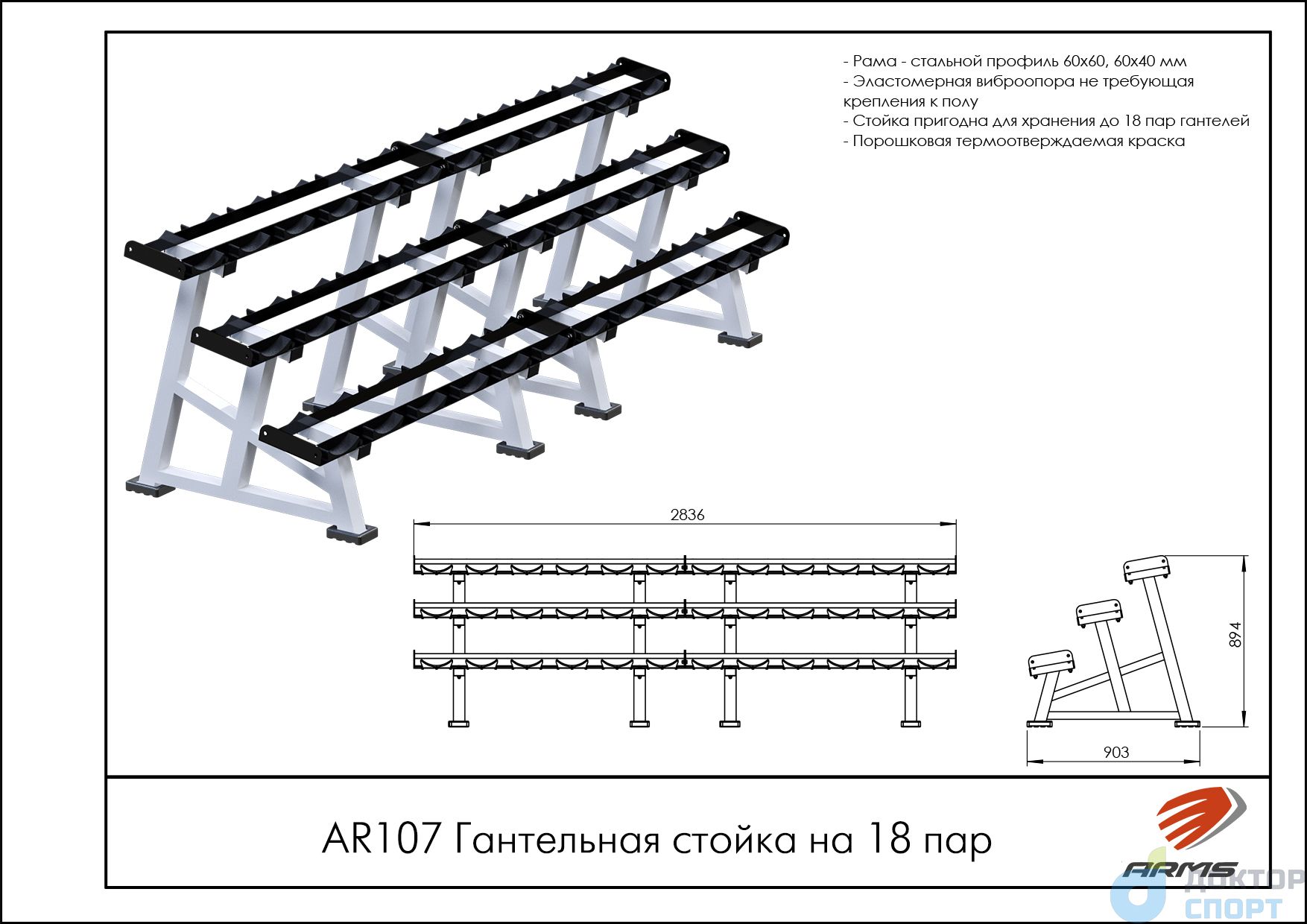 - Рама - стальной профиль 60х60, 60х40 мм
- Эластомерная виброопора не требующая крепления к полу
- Стойка пригодна для хранения до 18 пар гантелей
- Порошковая термоотверждаемая краска

2836

894

903

AR107 Гантельная стойка на 18 пар

ARMS

ДОКТОР СПОРТ