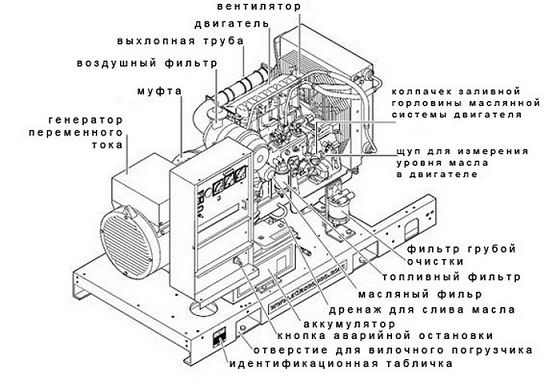 вентилятор
двигатель
выхлопная труба
воздушный фильтр
муфта
генератор переменного тока
колпачек заливной горловины маслянной системы двигателя
щуп для измерения уровня масла в двигателе
фильтр грубой очистки
топливный фильтр
масляный фильр
дренаж для слива масла
аккумулятор
кнопка аварийной остановки
отверстие для вилочного погрузчика
идентификационная табличка