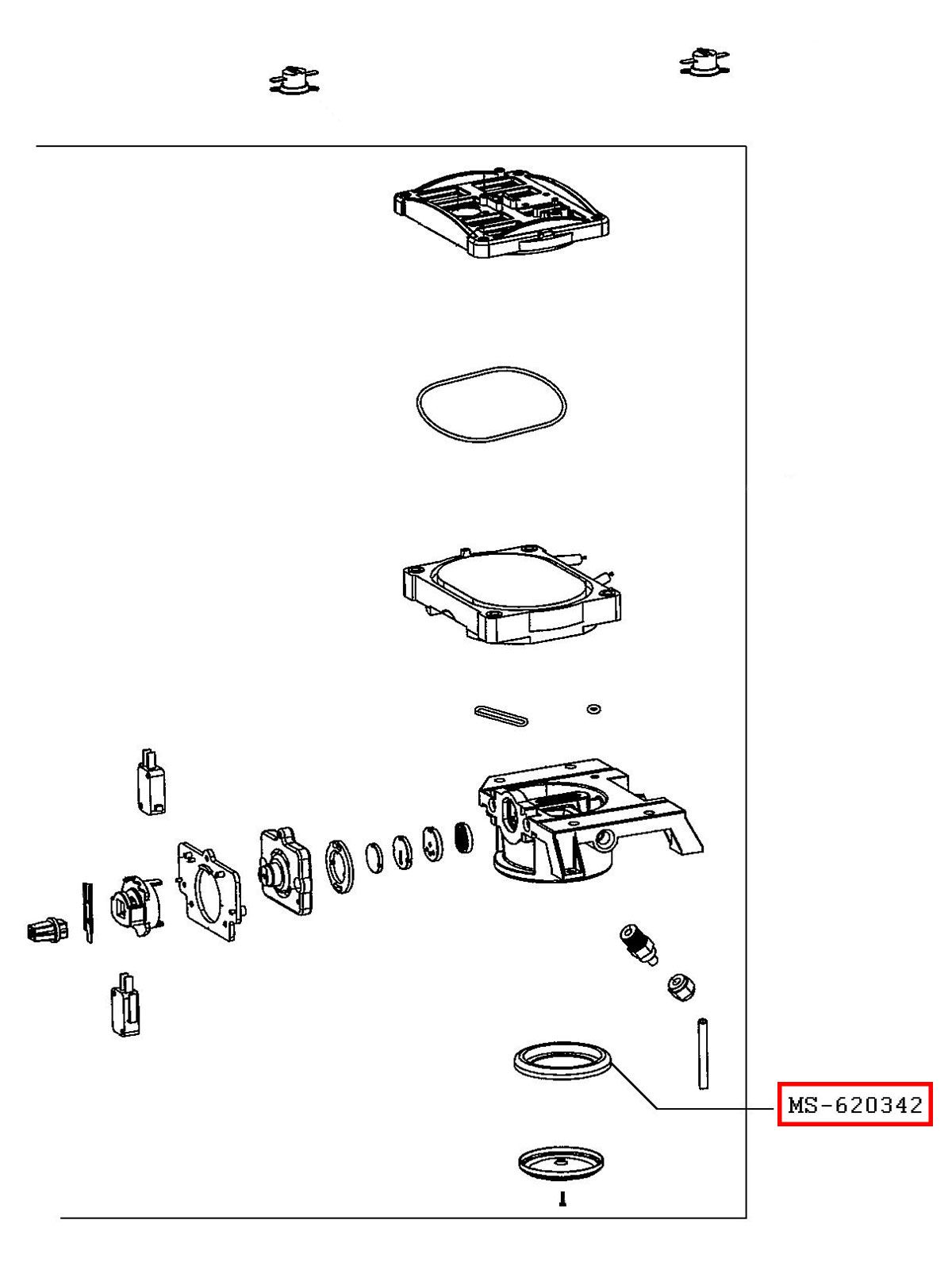 MS-620342