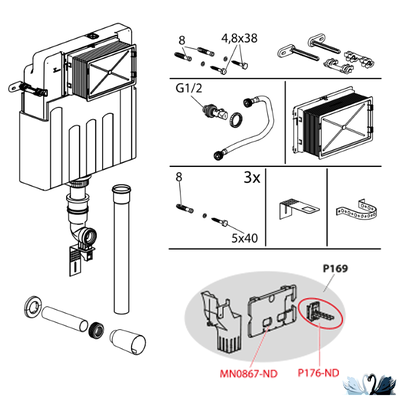 8
4,8x38

G1/2

8
3x

5x40

P169

MN0867-ND
P176-ND