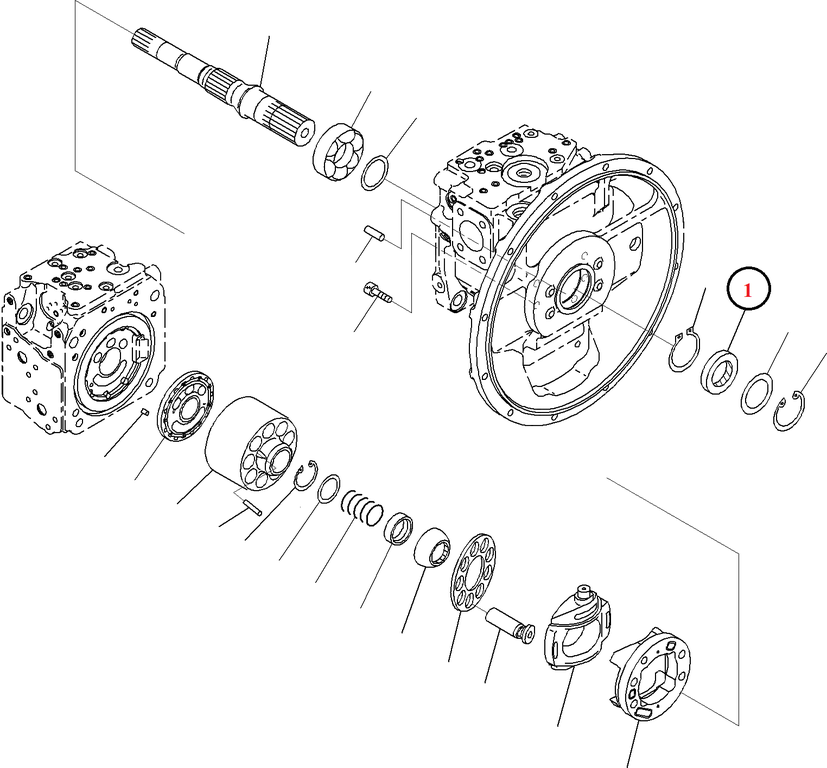 1