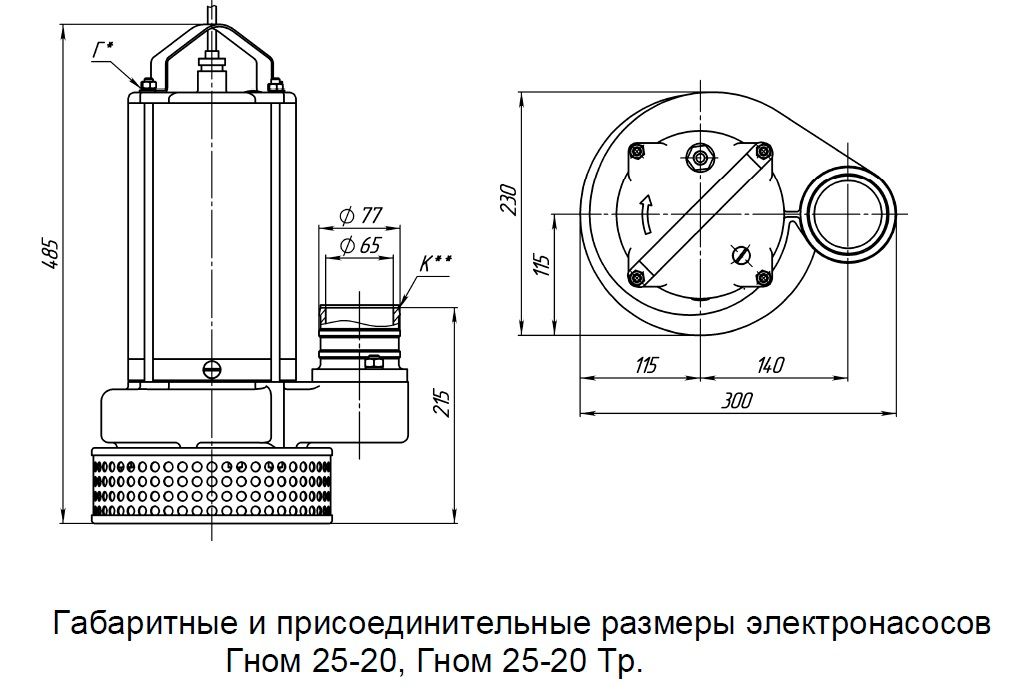 Г*

485

Ø 77

Ø 65

К**

215

230

115

115

140

300

Габаритные и присоединительные размеры электронасосов Гном 25-20, Гном 25-20 Тр.