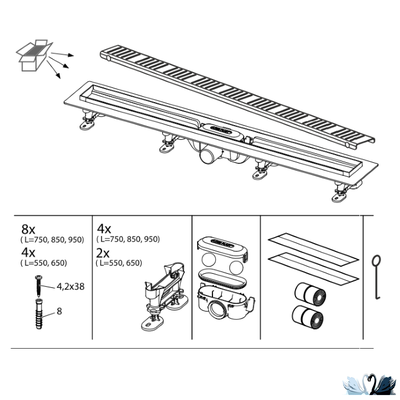 8x
( L=750, 850, 950)
4x
( L=550, 650)
4,2x38
8

4x
( L=750, 850, 950)
2x
( L=550, 650)