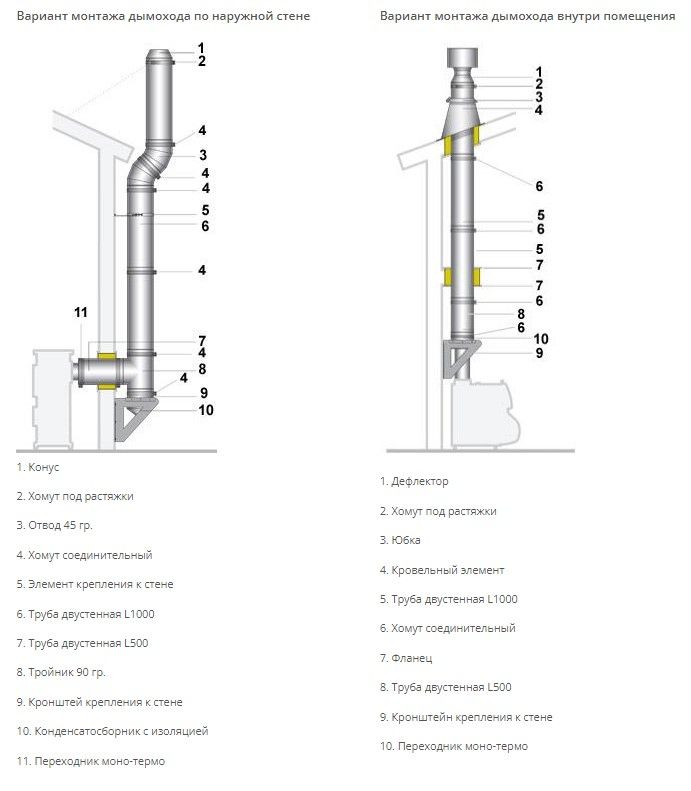 Вариант монтажа дымохода по наружной стене

1
2
4
3
4
4
5
6
4
11
7
4
8
4
9
10

1. Конус

2. Хомут под растяжки

3. Отвод 45 гр.

4. Хомут соединительный

5. Элемент крепления к стене

6. Труба двустенная L1000

7. Труба двустенная L500

8. Тройник 90 гр.

9. Кронштей крепления к стене

10. Конденсатосборник с изоляцией

11. Переходник моно-термо

Вариант монтажа дымохода внутри помещения

1
2
3
4
6
5
6
5
7
7
6
8
6
10
9

1. Дефлектор

2. Хомут под растяжки

3. Юбка

4. Кровельный элемент

5. Труба двустенная L1000

6. Хомут соединительный

7. Фланец

8. Труба двустенная L500

9. Кронштейн крепления к стене

10. Переходник моно-термо