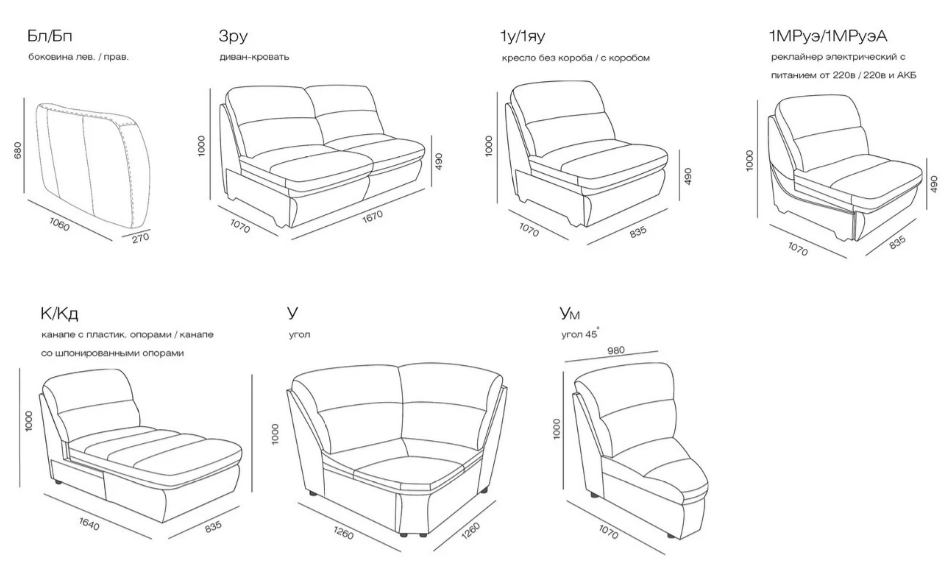 Бл/Бп
боковина лев. / прав.

680
1060
270

3ру
диван-кровать

1000
490
1070
1670

1у/1яу
кресло без короба / с коробом

1000
490
1070
835

1МРуэ/1МРуэА
реклайнер электрический с питанием от 220в / 220в и АКБ

1000
490
1070
835

К/Кд
канапе с пластик. опорами / канапе со шпонированными опорами

1000
1640
835

У
угол

1000
1260
1260

Ум
угол 45°

980
1000
1070