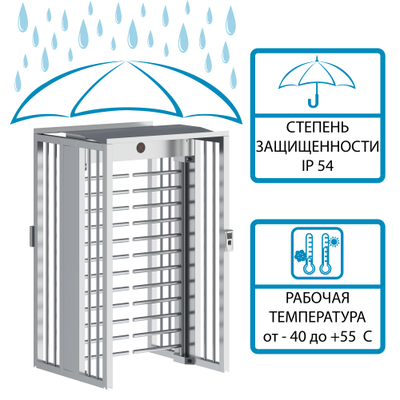 СТЕПЕНЬ ЗАЩИЩЕННОСТИ IP 54

РАБОЧАЯ ТЕМПЕРАТУРА от - 40 до +55 С