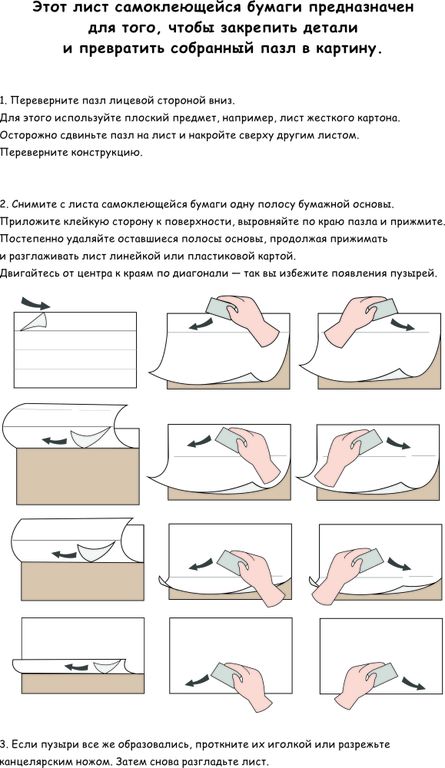 Этот лист самоклеющейся бумаги предназначен для того, чтобы закрепить детали и превратить собранный пазл в картину.

1. Переверните пазл лицевой стороной вниз.
Для этого используйте плоский предмет, например, лист жесткого картона.
Осторожно сдвиньте пазл на лист и накройте сверху другим листом.
Переверните конструкцию.

2. Снимите с листа самоклеющейся бумаги одну полосу бумажной основы.
Приложите клейкую сторону к поверхности, выровняйте по краю пазла и прижмите.
Постепенно удаляйте оставшиеся полосы основы, продолжая прижимать и разглаживать лист линейкой или пластиковой картой.
Двигайтесь от центра к краям по диагонали — так вы избежите появления пузырей.

3. Если пузыри все же образовались, проткните их иголкой или разрежьте канцелярским ножом. Затем снова разгладьте лист.