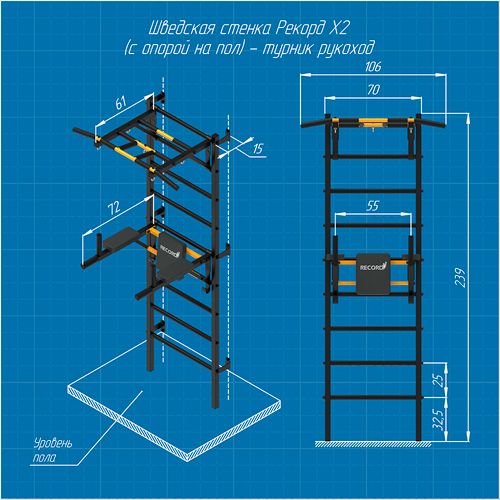 Шведская стенка Рекорд Х2
(с опорой на пол) – турник рукоход

61

15

72

RECORD

Уровень пола

106

70

55

RECORD

239

25

32,5