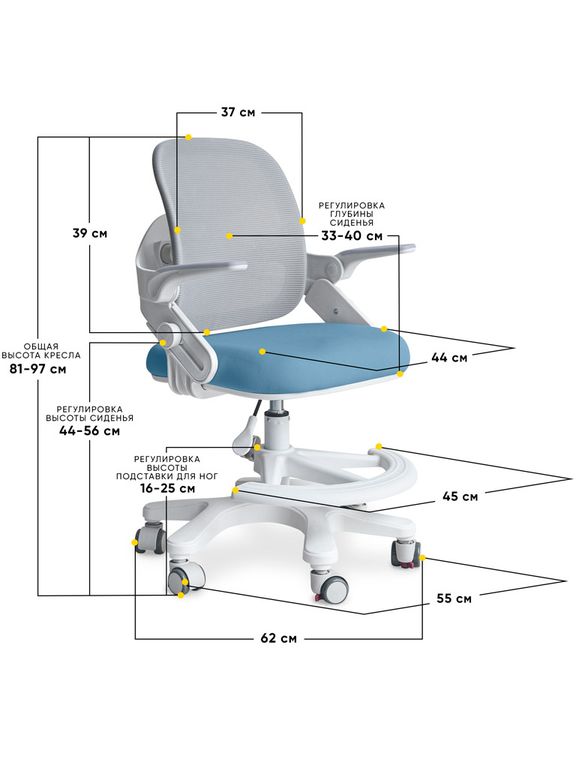 37 см

39 см

РЕГУЛИРОВКА ГЛУБИНЫ СИДЕНЬЯ
33-40 см

ОБЩАЯ ВЫСОТА КРЕСЛА
81-97 см

44 см

РЕГУЛИРОВКА ВЫСОТЫ СИДЕНЬЯ
44-56 см

РЕГУЛИРОВКА ВЫСОТЫ ПОДСТАВКИ ДЛЯ НОГ
16-25 см

45 см

55 см

62 см