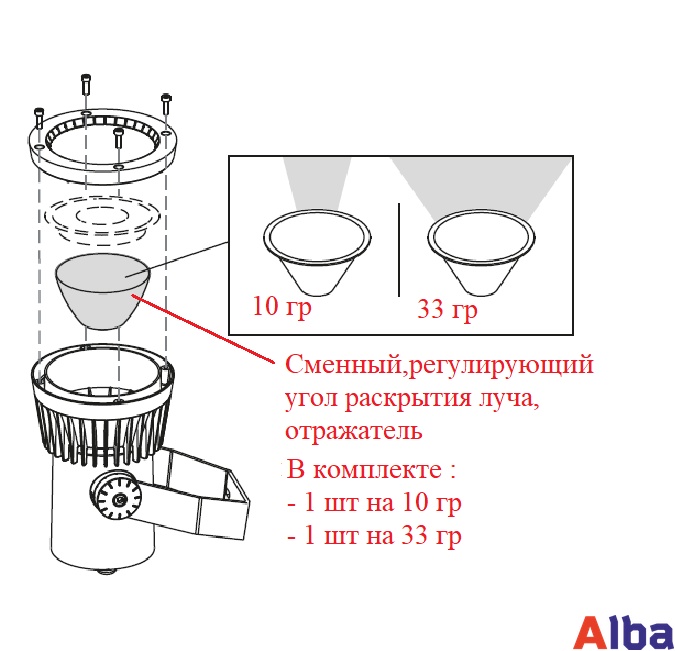 10 гр

33 гр

Сменный,регулирующий угол раскрытия луча, отражатель

В комплекте :
- 1 шт на 10 гр
- 1 шт на 33 гр

Alba