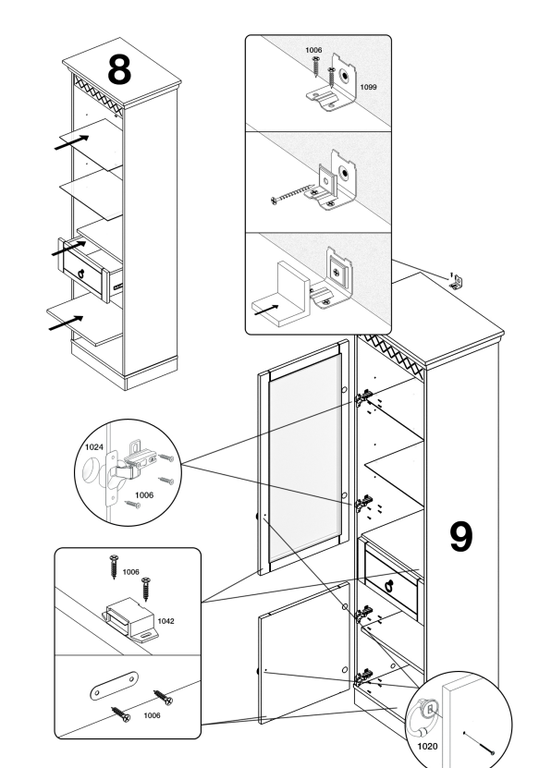 8

1006
1099

1024
1006

9

1006
1042

1006

1020