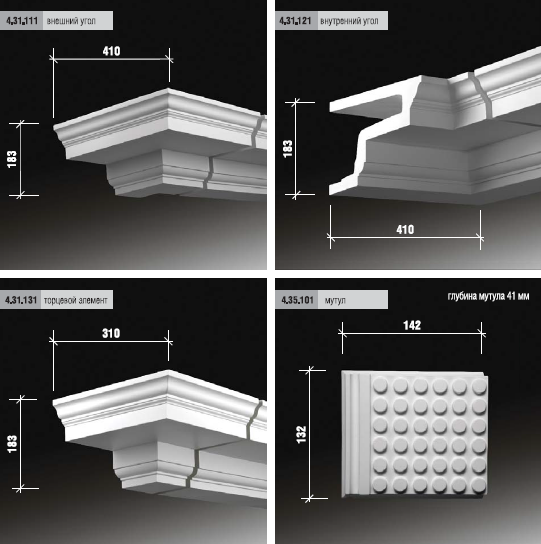 4.31.111 внешний угол

410

183

4.31.121 внутренний угол

183

410

4.31.131 торцевой элемент

310

183

4.35.101 мутул

глубина мутула 41 мм

142

132