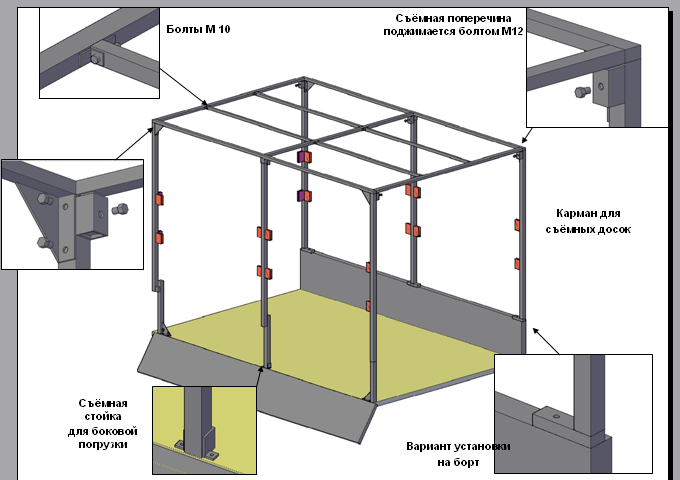 Болты М 10

Съёмная поперечина поджимается болтом М12

Карман для съёмных досок

Съёмная стойка для боковой погрузки

Вариант установки на борт