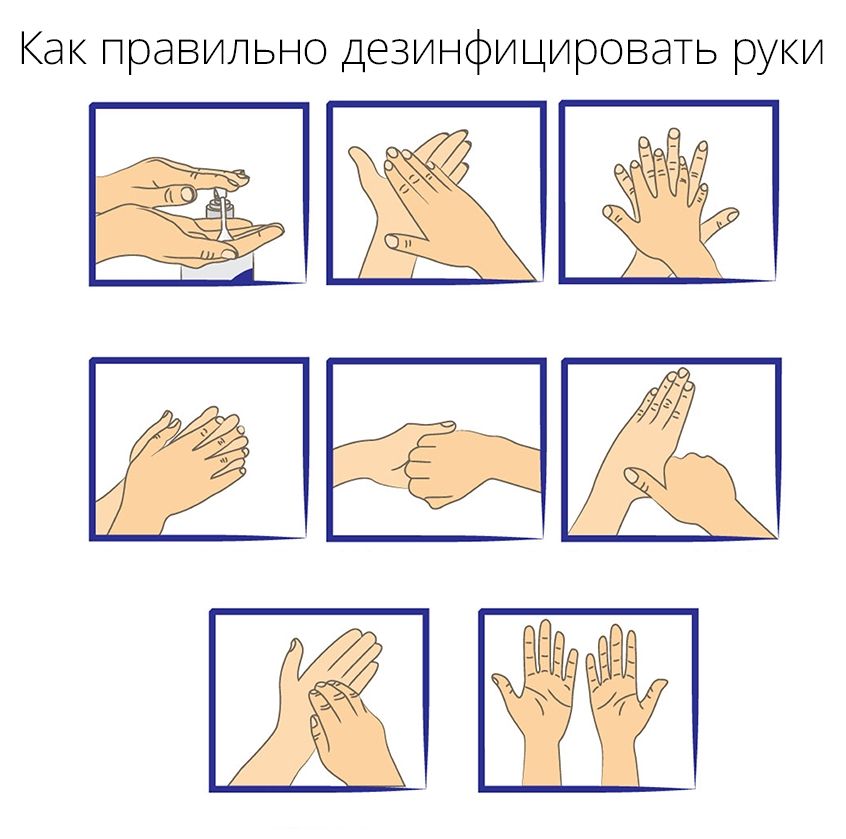 Как правильно дезинфицировать руки