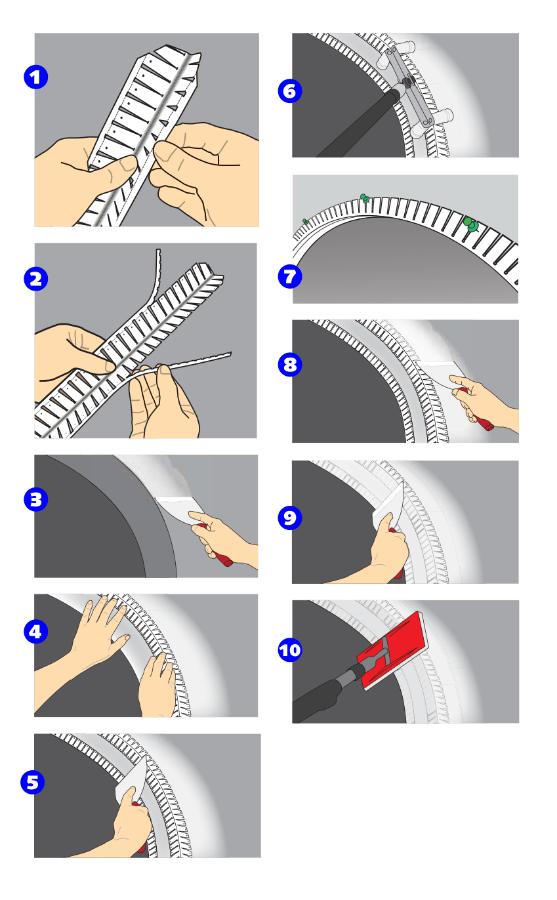 1

2

3

4

5

6

7

8

9

10