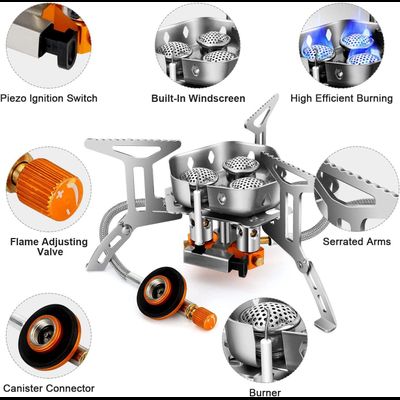 Piezo Ignition Switch

Built-In Windscreen

High Efficient Burning

Flame Adjusting Valve

Serrated Arms

Canister Connector

Burner